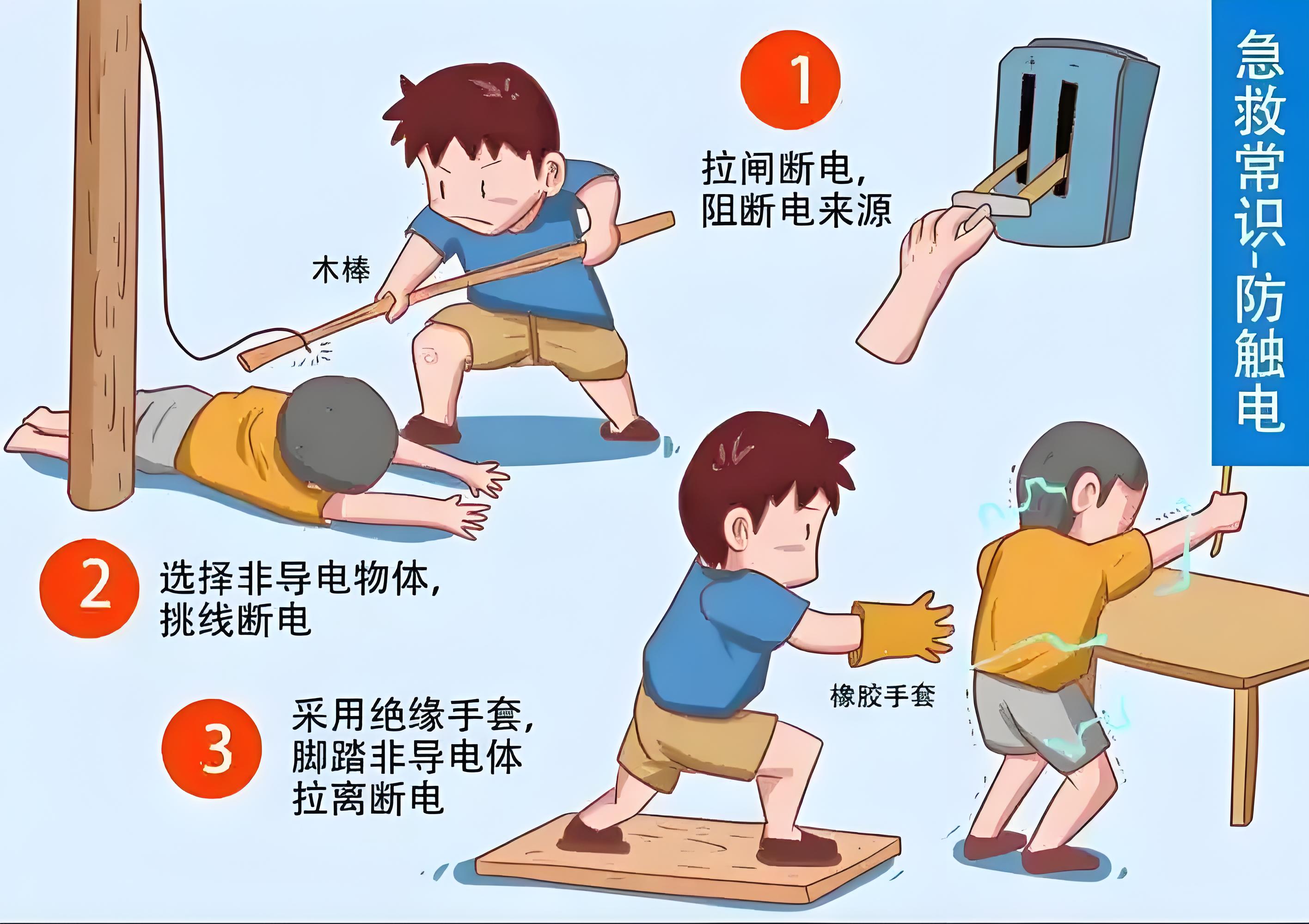 急救常识-防触电

1
拉闸断电，
阻断电来源

木棒

2
选择非导电物体，
挑线断电

3
采用绝缘手套，
脚踏非导电体
拉离断电

橡胶手套